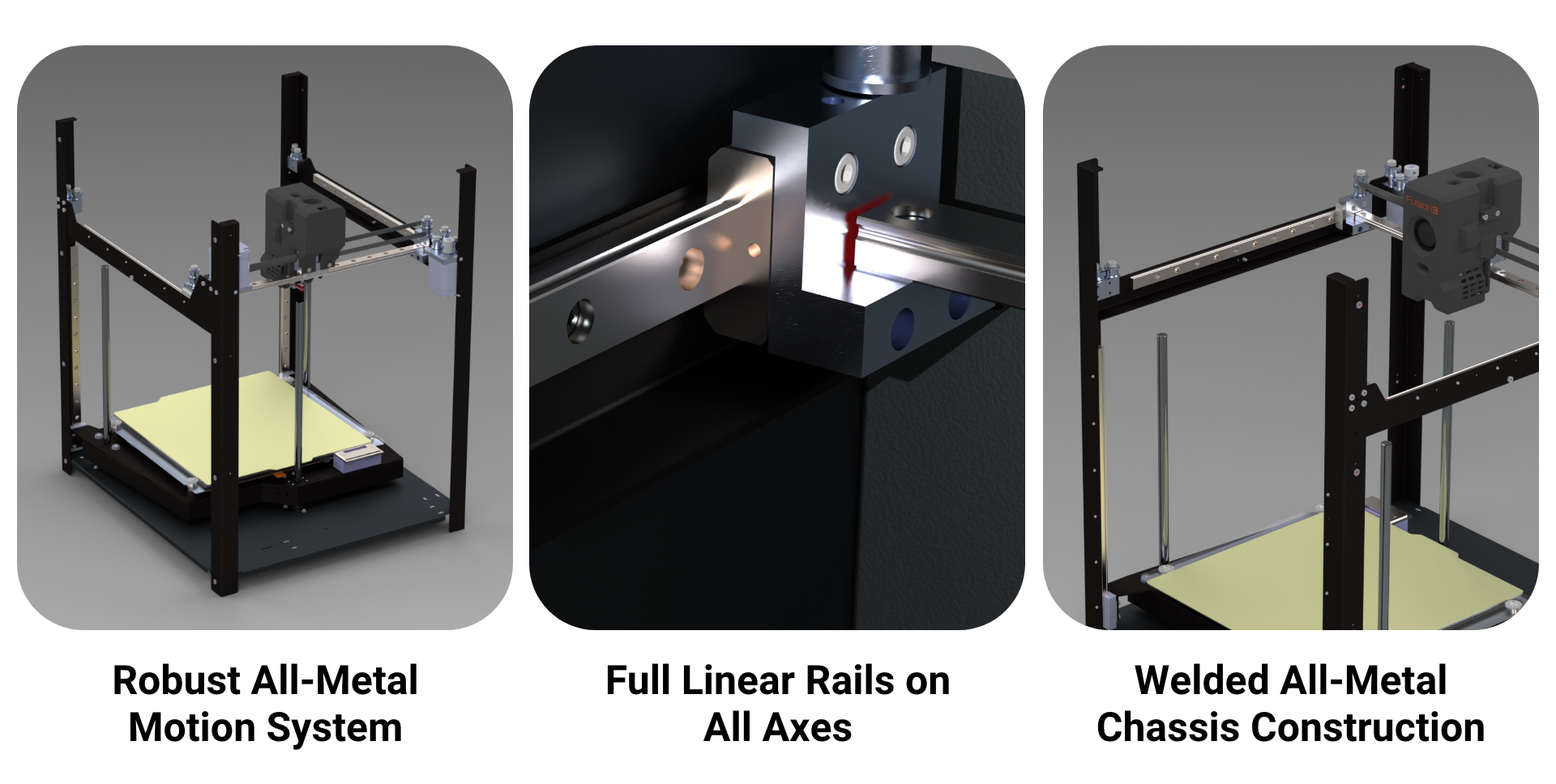 Fusion3

Robust All-Metal Motion System

Full Linear Rails on All Axes

Welded All-Metal Chassis Construction